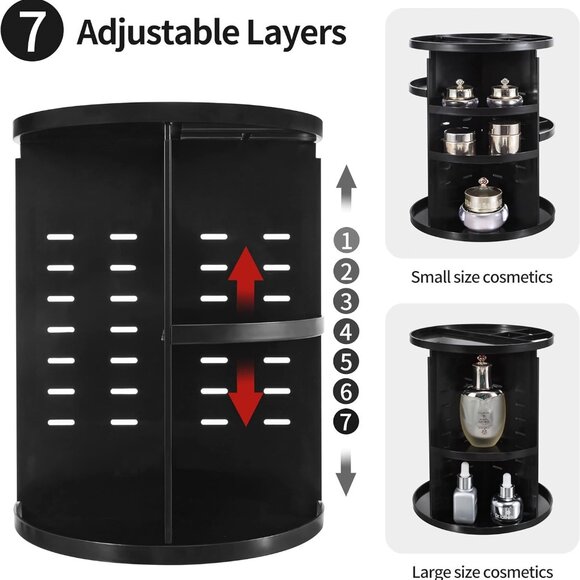 7 Adjustable Layers

1
2
3
4
5
6
7

Small size cosmetics

Large size cosmetics